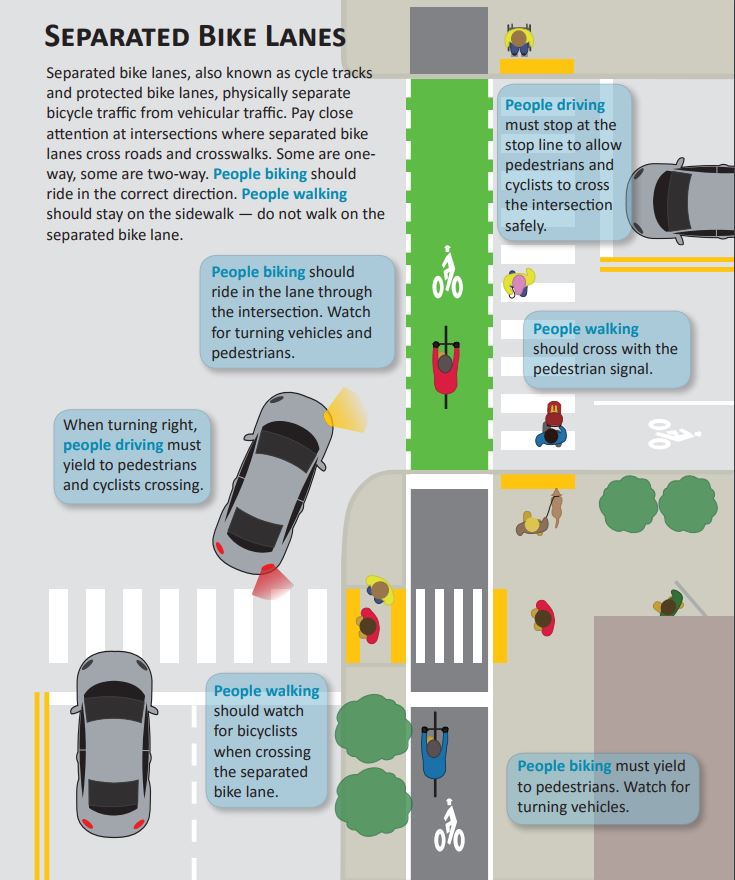 SEPARATED BIKE LANES

Separated bike lanes, also known as cycle tracks and protected bike lanes, physically separate bicycle traffic from vehicular traffic. Pay close attention at intersections where separated bike lanes cross roads and crosswalks. Some are one-way, some are two-way. People biking should ride in the correct direction. People walking should stay on the sidewalk — do not walk on the separated bike lane.

People driving must stop at the stop line to allow pedestrians and cyclists to cross the intersection safely.

People biking should ride in the lane through the intersection. Watch for turning vehicles and pedestrians.

People walking should cross with the pedestrian signal.

When turning right, people driving must yield to pedestrians and cyclists crossing.

People walking should watch for bicyclists when crossing the separated bike lane.

People biking must yield to pedestrians. Watch for turning vehicles.