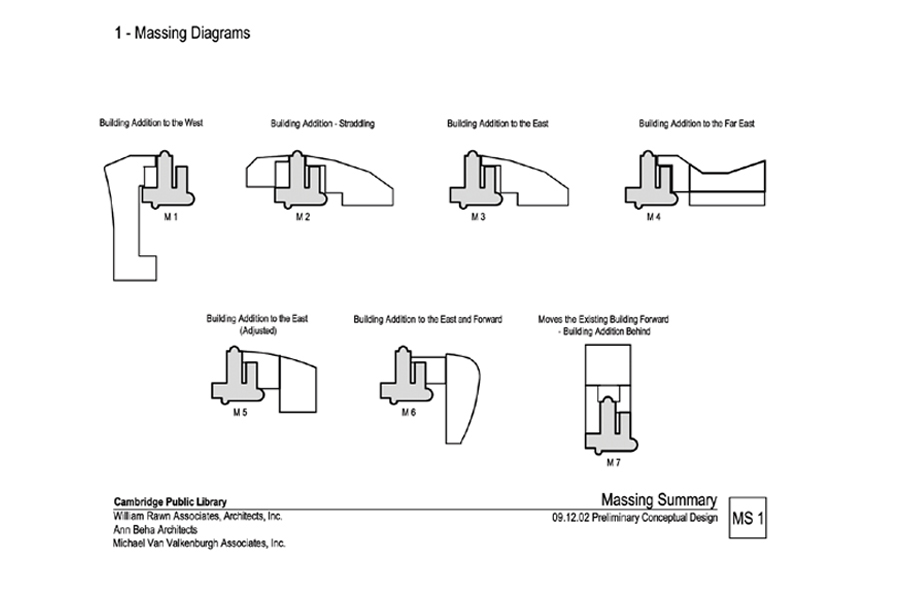 1 - Massing Diagrams

Building Addition to the West

M 1

Building Addition - Straddling

M 2

Building Addition to the East

M 3

Building Addition to the Far East

M 4

Building Addition to the East (Adjusted)

M 5

Building Addition to the East and Forward

M 6

Moves the Existing Building Forward - Building Addition Behind

M 7

Cambridge Public Library
William Rawn Associates, Architects, Inc.
Ann Beha Architects
Michael Van Valkenburgh Associates, Inc.

Massing Summary
09.12.02 Preliminary Conceptual Design

MS 1