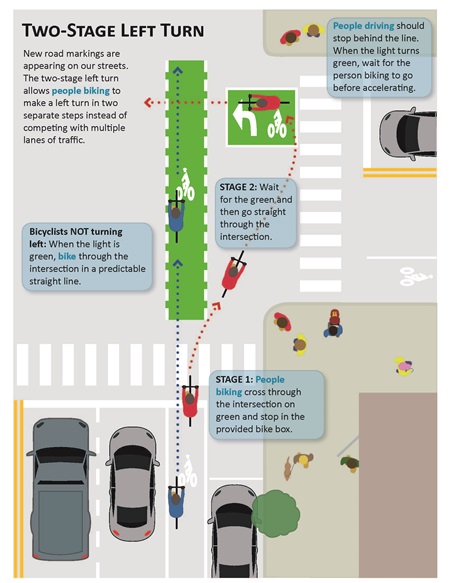 TWO-STAGE LEFT TURN

New road markings are appearing on our streets. The two-stage left turn allows people biking to make a left turn in two separate steps instead of competing with multiple lanes of traffic.

People driving should stop behind the line. When the light turns green, wait for the person biking to go before accelerating.

STAGE 2: Wait for the green and then go straight through the intersection.

Bicyclists NOT turning left: When the light is green, bike through the intersection in a predictable straight line.

STAGE 1: People biking cross through the intersection on green and stop in the provided bike box.